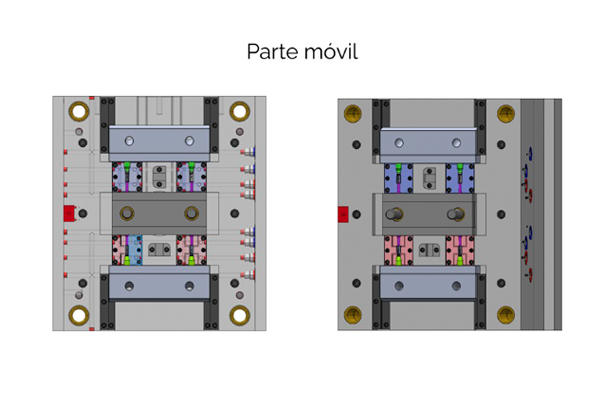 Parte móvil