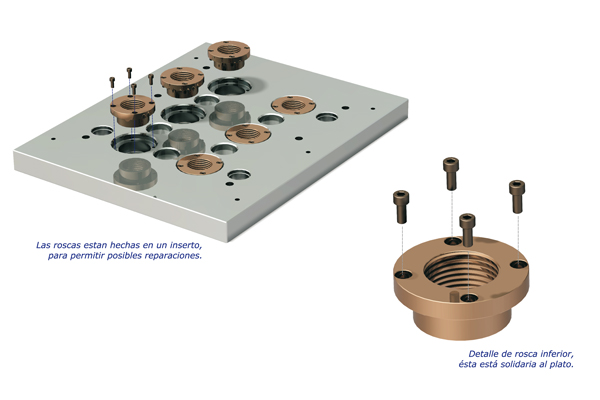 Las roscas estan hechas en un inserto, para permitir posibles reparaciones.

Detalle de rosca inferior, ésta está solidaria al plato.