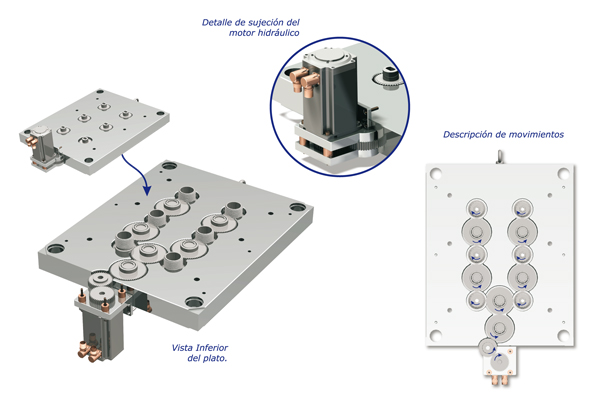 Detalle de sujeción del motor hidráulico

Descripción de movimientos

Vista Inferior del plato.